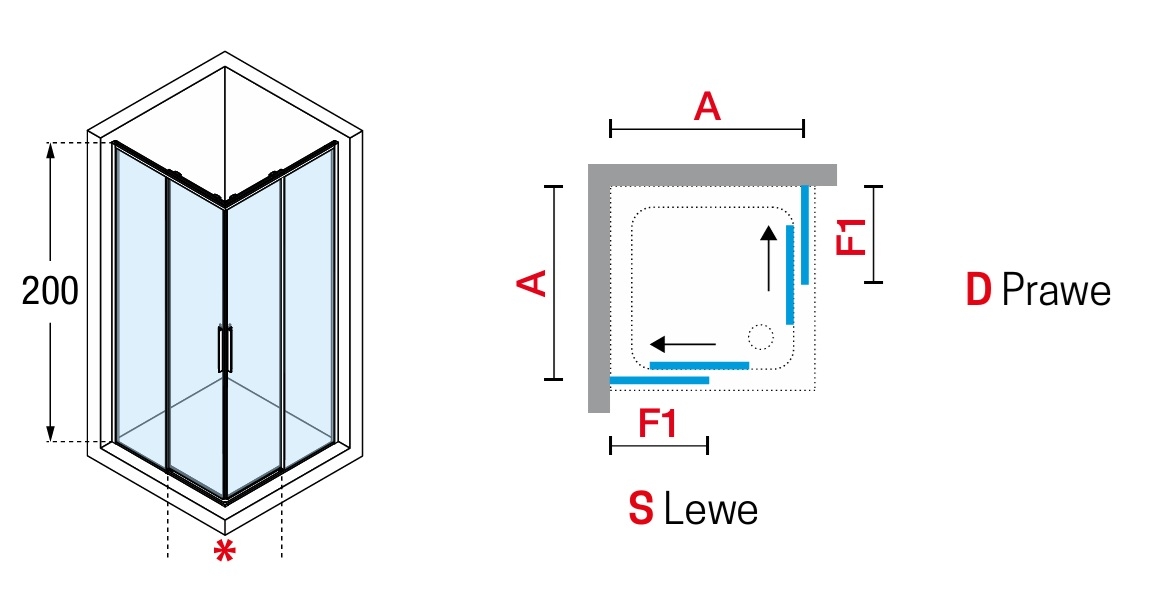 200

*

A

A

F1

F1

D Prawe

S Lewe