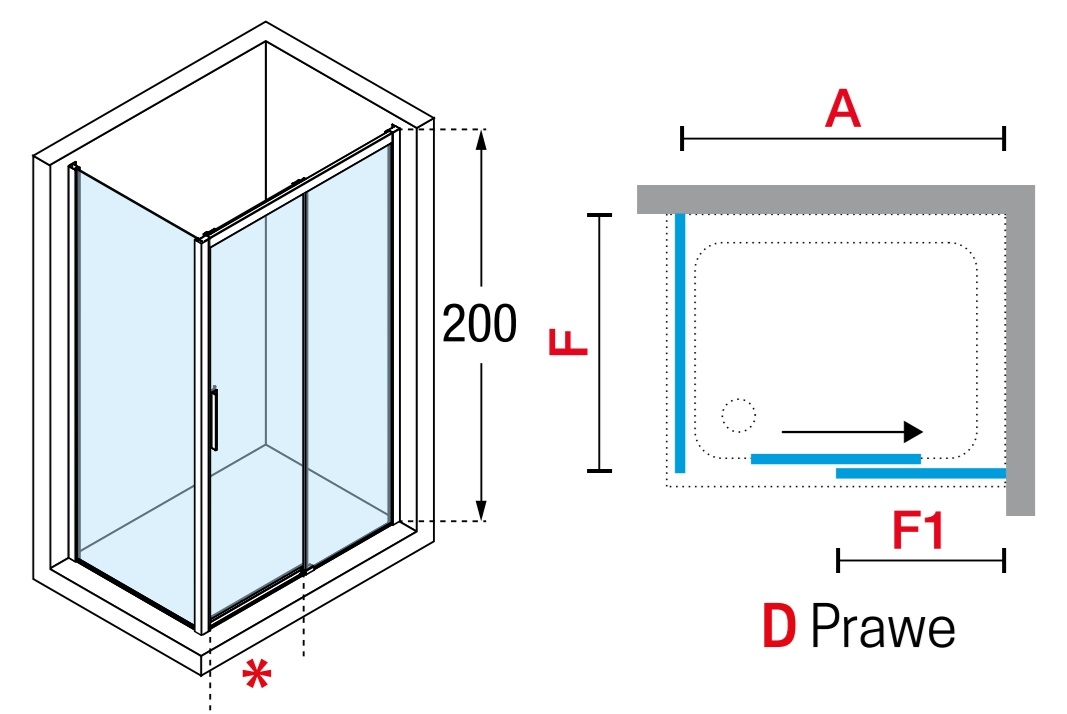 200
*
A
F
F1
D Prawe