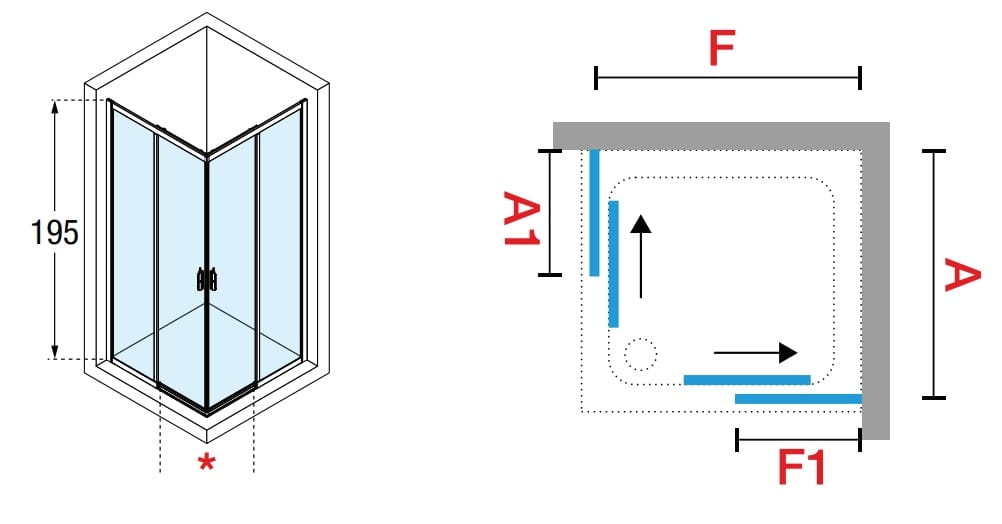 195
*
F
A1
A
F1